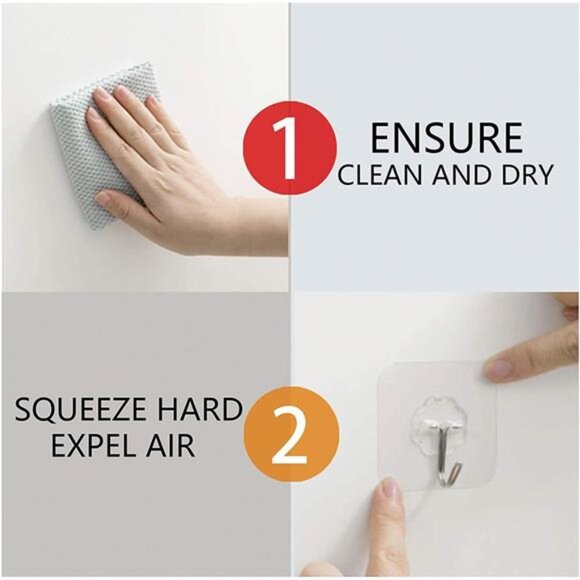 1
ENSURE
CLEAN AND DRY

SQUEEZE HARD
EXPEL AIR
2